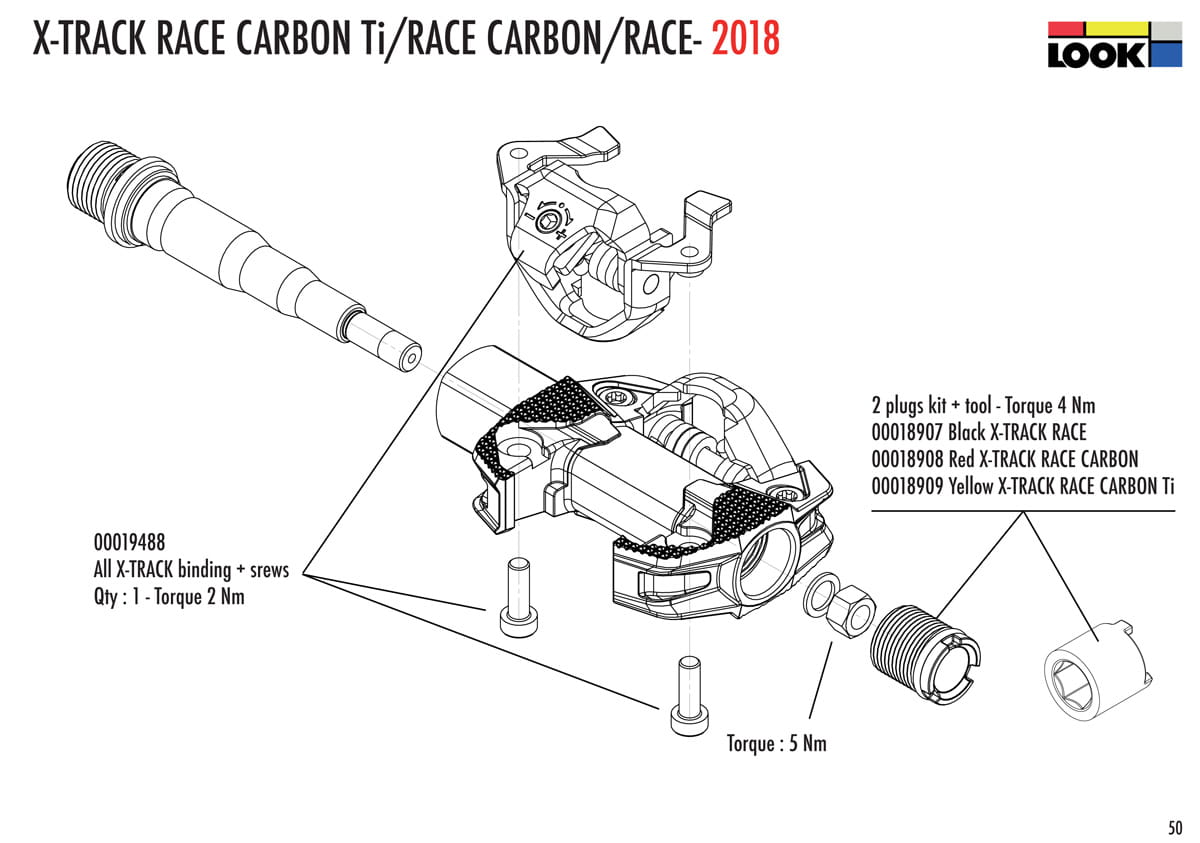 X-TRACK RACE CARBON Ti/RACE CARBON/RACE- 2018

LOOK

2 plugs kit + tool - Torque 4 Nm
00018907 Black X-TRACK RACE
00018908 Red X-TRACK RACE CARBON
00018909 Yellow X-TRACK RACE CARBON Ti

00019488
All X-TRACK binding + srews
Qty : 1 - Torque 2 Nm

Torque : 5 Nm

50