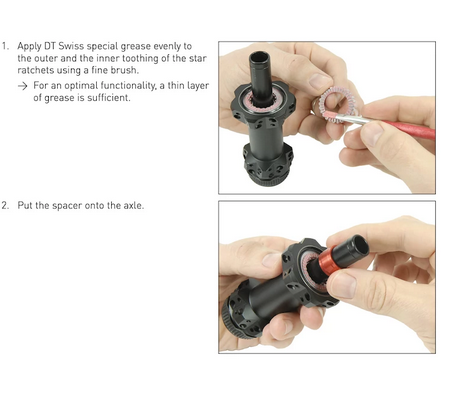 1. Apply DT Swiss special grease evenly to the outer and the inner toothing of the star ratchets using a fine brush.

→ For an optimal functionality, a thin layer of grease is sufficient.

2. Put the spacer onto the axle.