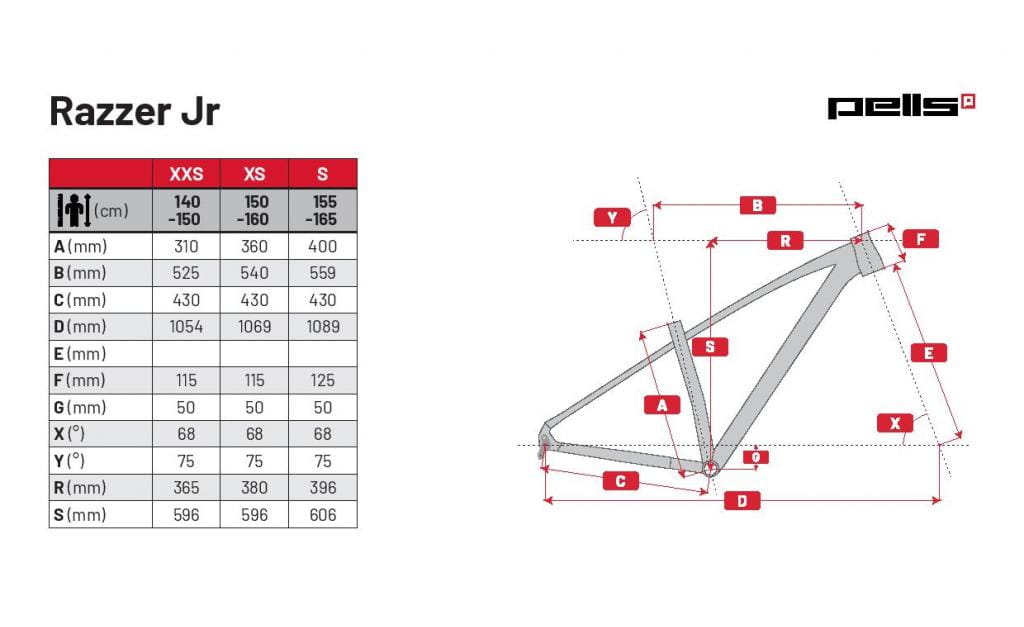 Razzer Jr

pells

| | XXS | XS | S |
|---|---|---|---|
| (cm) | 140 -150 | 150 -160 | 155 -165 |
| A (mm) | 310 | 360 | 400 |
| B (mm) | 525 | 540 | 559 |
| C (mm) | 430 | 430 | 430 |
| D (mm) | 1054 | 1069 | 1089 |
| E (mm) | | | |
| F (mm) | 115 | 115 | 125 |
| G (mm) | 50 | 50 | 50 |
| X (°) | 68 | 68 | 68 |
| Y (°) | 75 | 75 | 75 |
| R (mm) | 365 | 380 | 396 |
| S (mm) | 596 | 596 | 606 |

Y
B
R
F
S
E
A
X
G
C
D