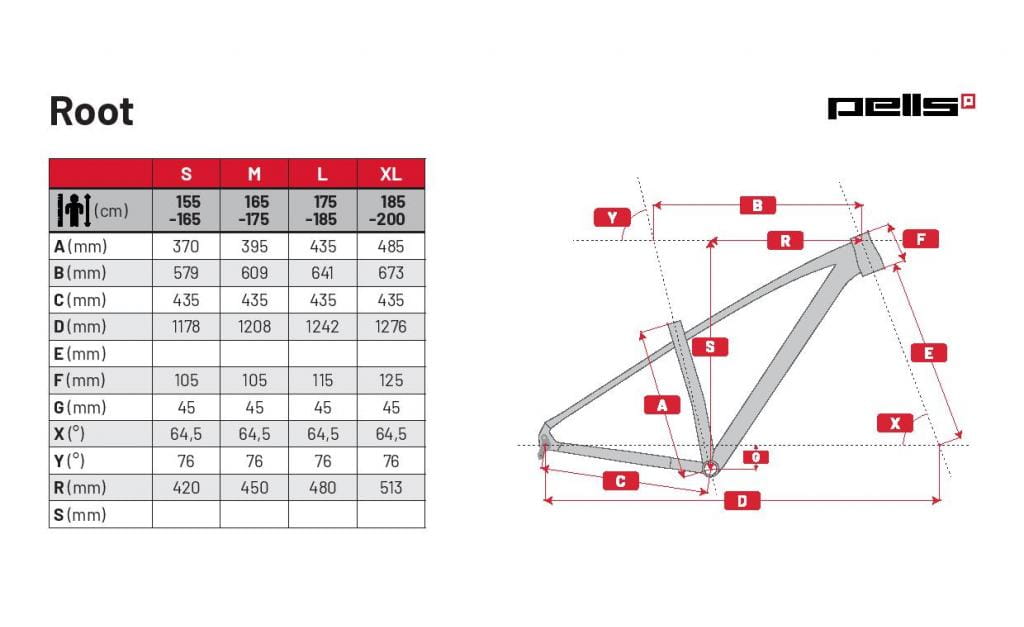 Root

pells

| | S | M | L | XL |
|---|---|---|---|---|
| (cm) | 155 -165 | 165 -175 | 175 -185 | 185 -200 |
| A (mm) | 370 | 395 | 435 | 485 |
| B (mm) | 579 | 609 | 641 | 673 |
| C (mm) | 435 | 435 | 435 | 435 |
| D (mm) | 1178 | 1208 | 1242 | 1276 |
| E (mm) | | | | |
| F (mm) | 105 | 105 | 115 | 125 |
| G (mm) | 45 | 45 | 45 | 45 |
| X (°) | 64,5 | 64,5 | 64,5 | 64,5 |
| Y (°) | 76 | 76 | 76 | 76 |
| R (mm) | 420 | 450 | 480 | 513 |
| S (mm) | | | | |

Y
B
R
F
S
E
A
X
G
C
D