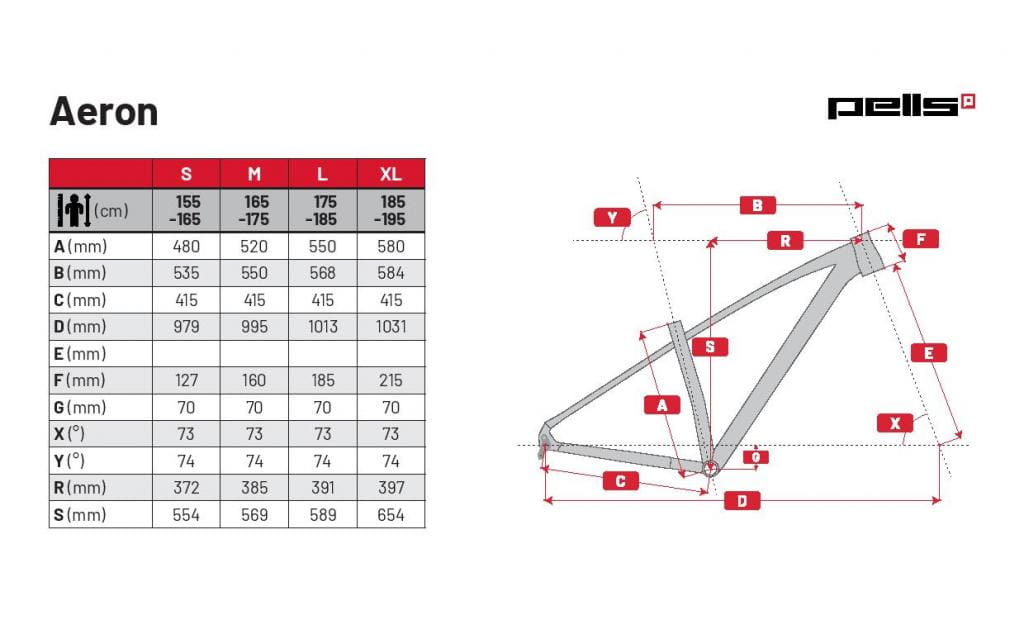 Aeron

pells

| | S | M | L | XL |
|---|---|---|---|---|
| (cm) | 155 -165 | 165 -175 | 175 -185 | 185 -195 |
| A (mm) | 480 | 520 | 550 | 580 |
| B (mm) | 535 | 550 | 568 | 584 |
| C (mm) | 415 | 415 | 415 | 415 |
| D (mm) | 979 | 995 | 1013 | 1031 |
| E (mm) | | | | |
| F (mm) | 127 | 160 | 185 | 215 |
| G (mm) | 70 | 70 | 70 | 70 |
| X (°) | 73 | 73 | 73 | 73 |
| Y (°) | 74 | 74 | 74 | 74 |
| R (mm) | 372 | 385 | 391 | 397 |
| S (mm) | 554 | 569 | 589 | 654 |

Y
B
R
F
S
E
A
X
G
C
D