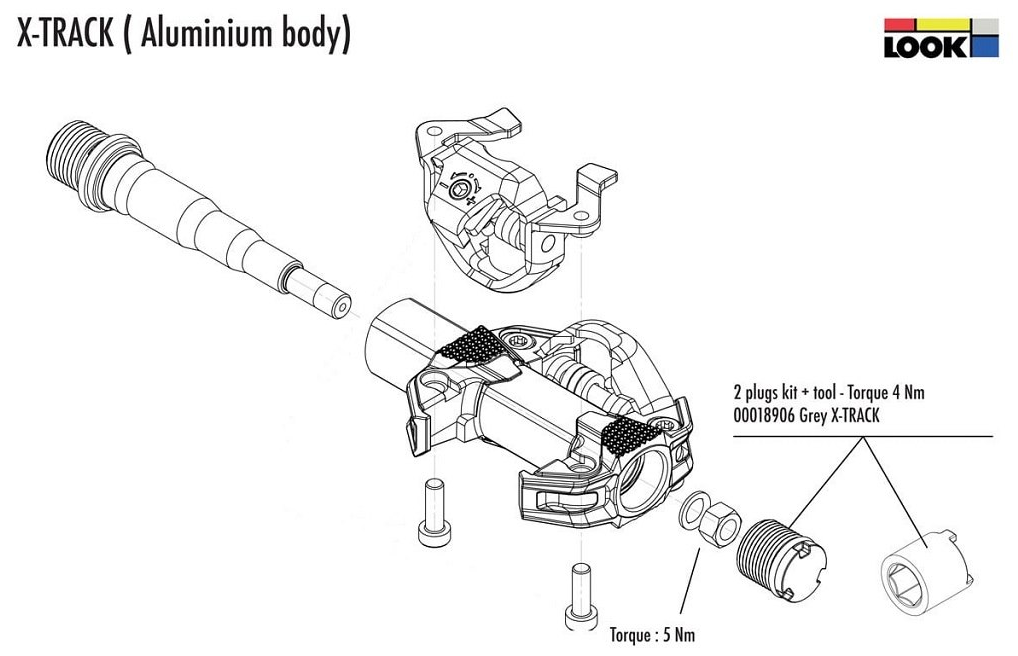 X-TRACK ( Aluminium body)

LOOK

2 plugs kit + tool - Torque 4 Nm
00018906 Grey X-TRACK

Torque : 5 Nm